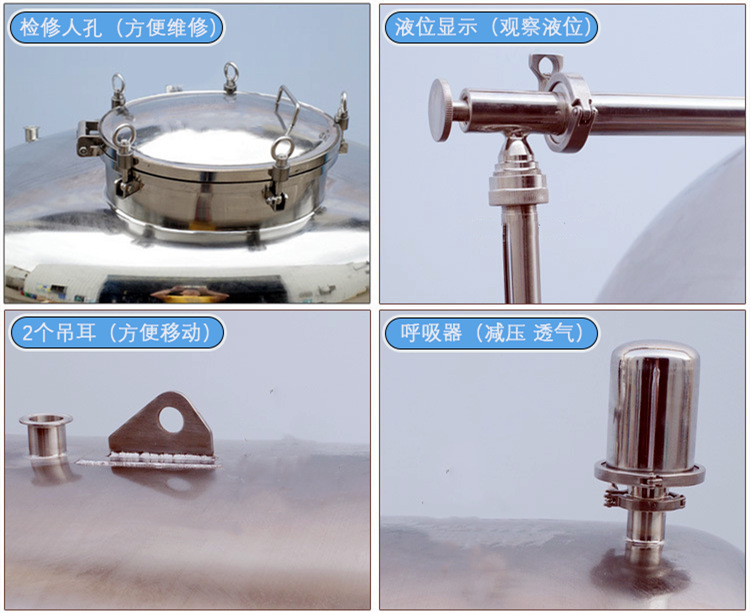 检修人孔（方便维修）

液位显示（观察液位）

2个吊耳（方便移动）

呼吸器（减压 透气）